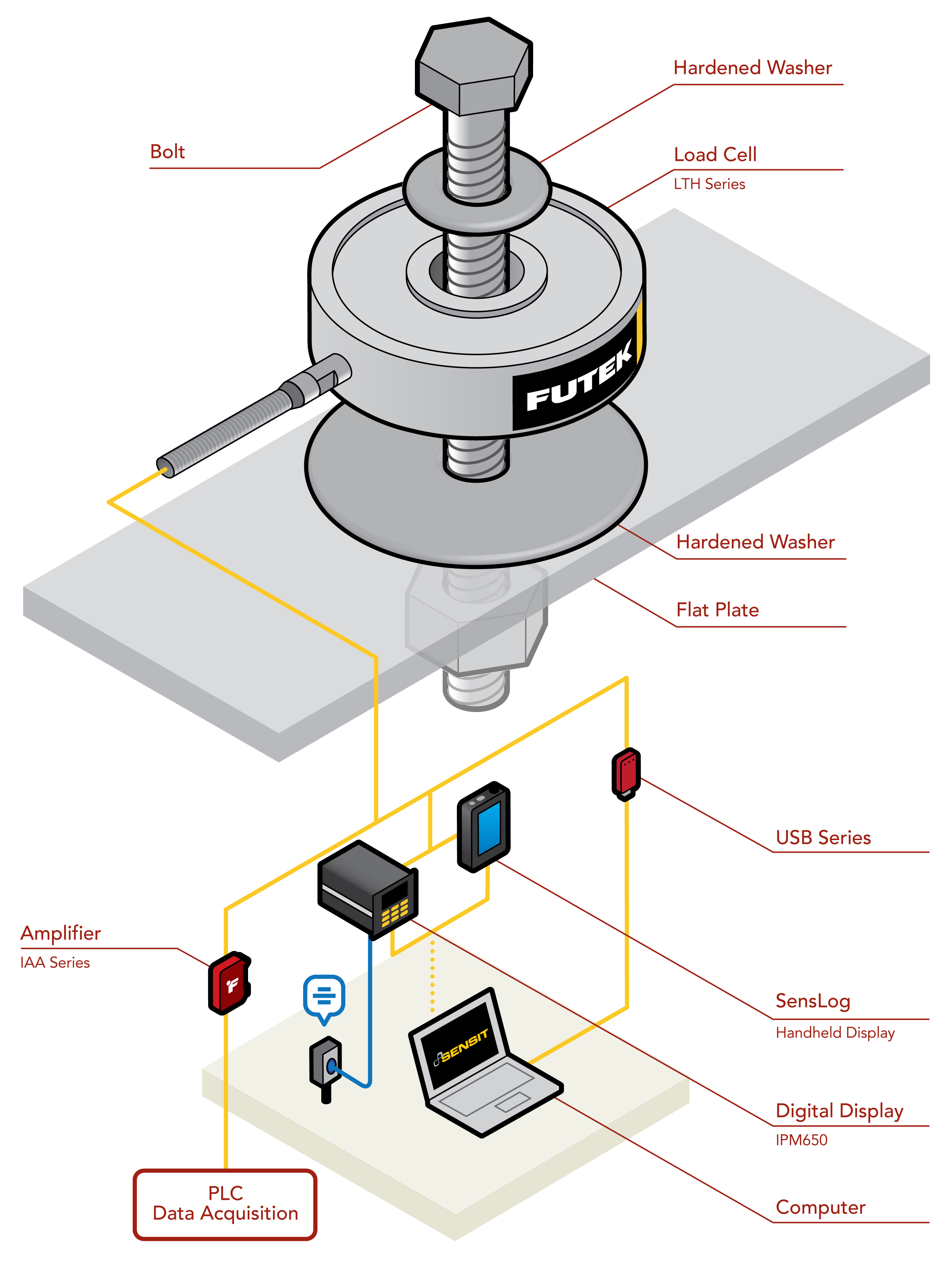 Hardened Washer

Bolt

Load Cell
LTH Series

FUTEK

Hardened Washer

Flat Plate

USB Series

Amplifier
IAA Series

SensLog
Handheld Display

SENSIT

Digital Display
IPM650

Computer

PLC
Data Acquisition