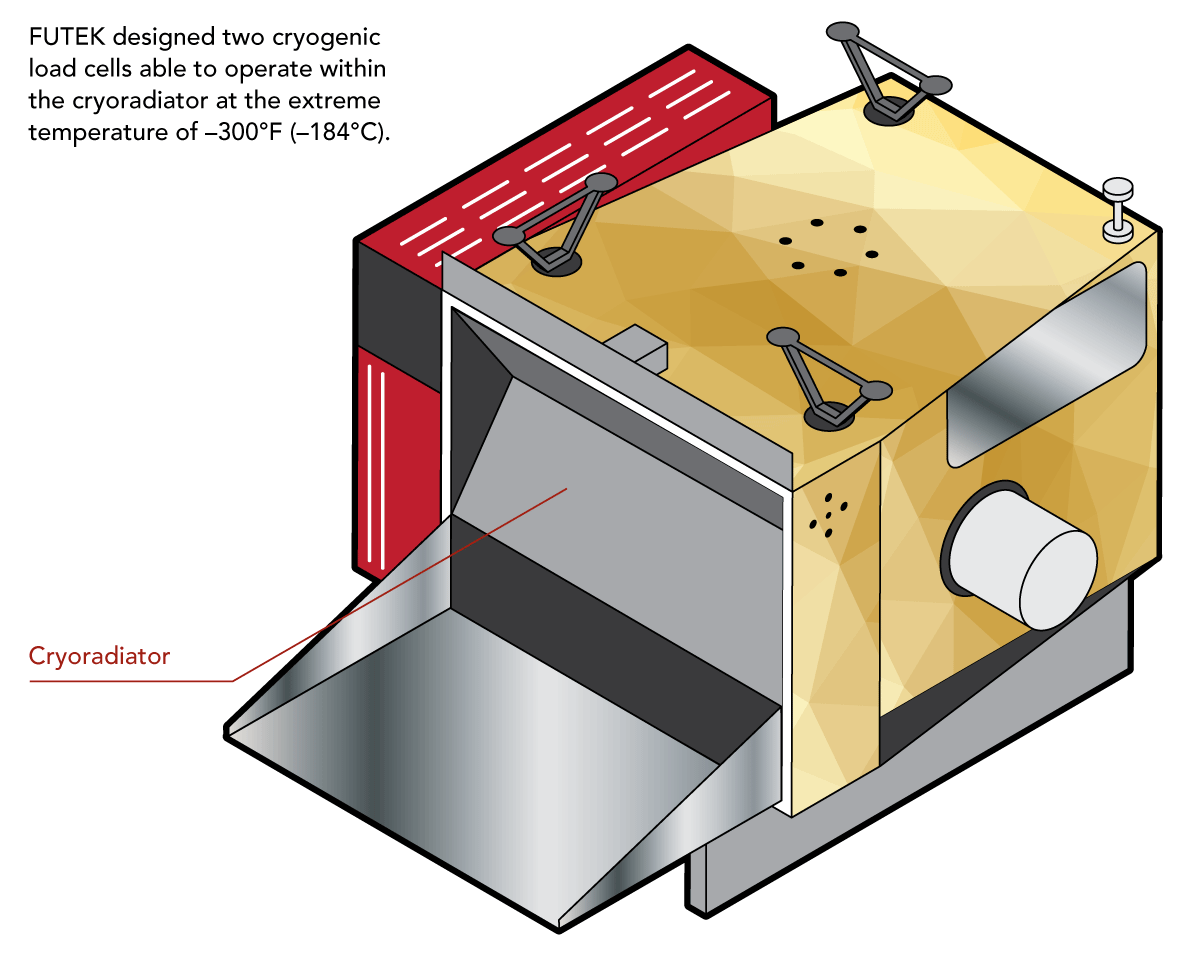 FUTEK designed two cryogenic load cells able to operate within the cryoradiator at the extreme temperature of –300°F (–184°C).

Cryoradiator