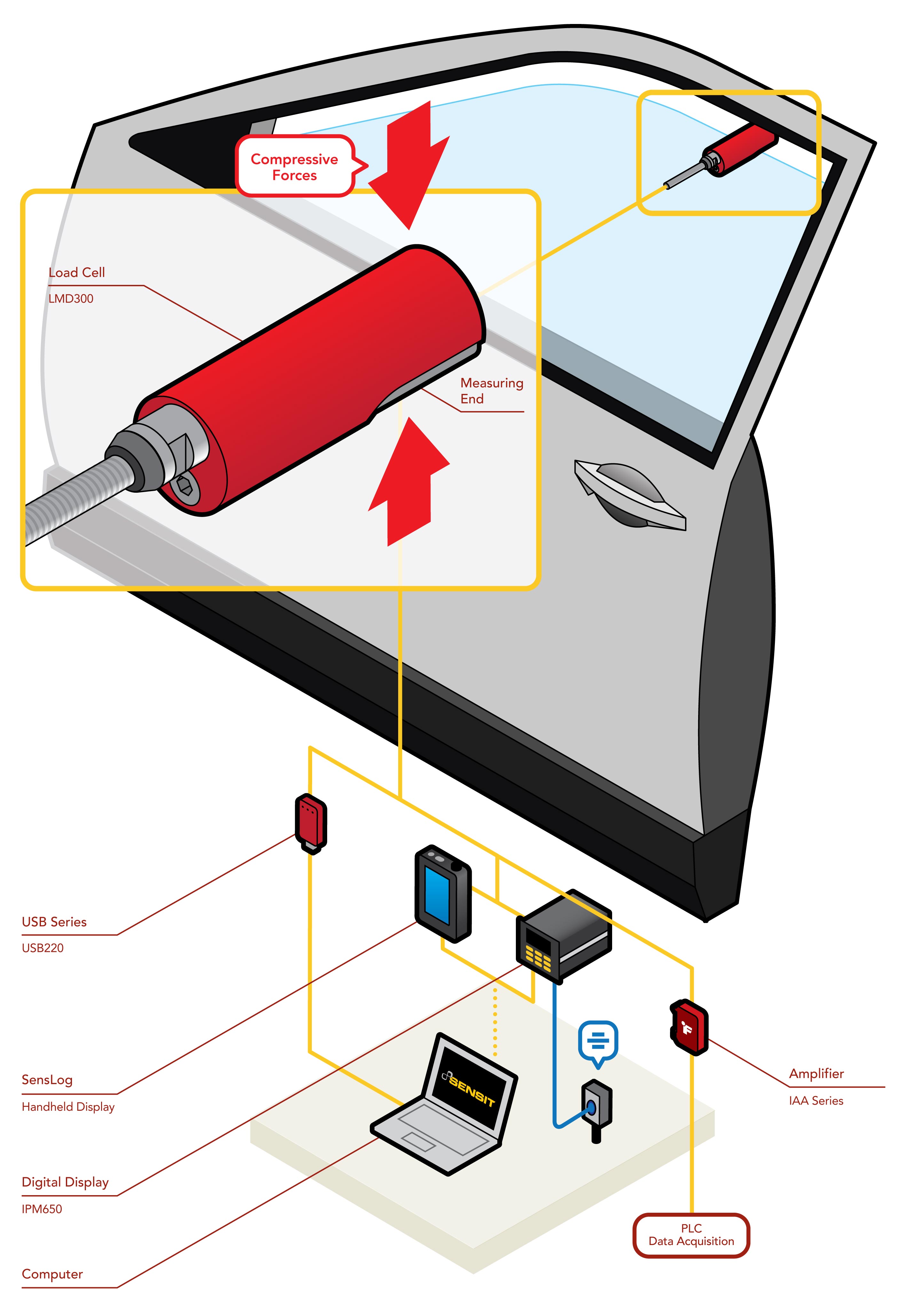 Compressive Forces

Load Cell
LMD300

Measuring End

USB Series
USB220

SensLog
Handheld Display

Digital Display
IPM650

Computer

SENSIT

Amplifier
IAA Series

PLC
Data Acquisition