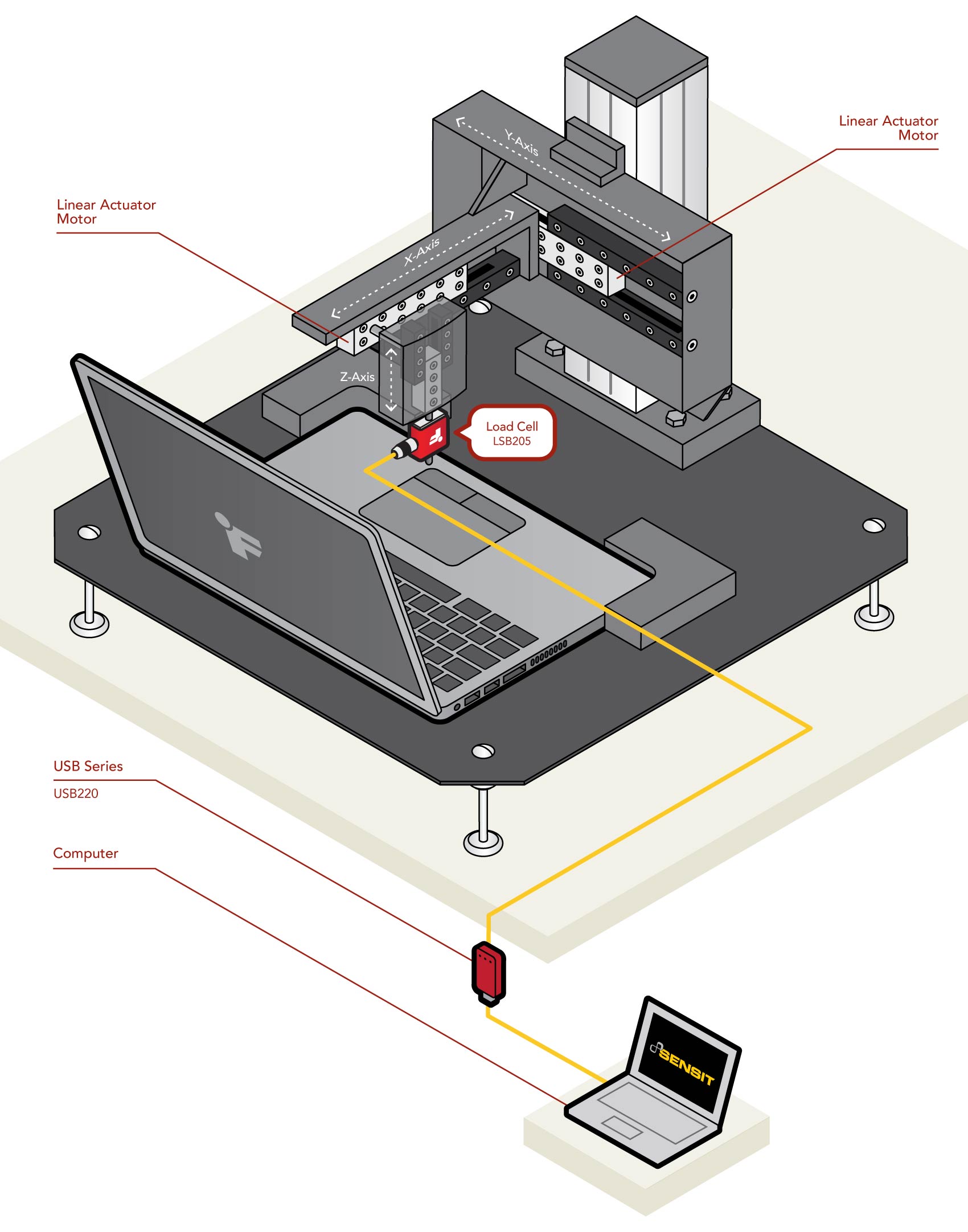 Linear Actuator Motor

Y-Axis

Linear Actuator Motor

X-Axis

Z-Axis

Load Cell
LSB205

USB Series
USB220

Computer

SENSIT