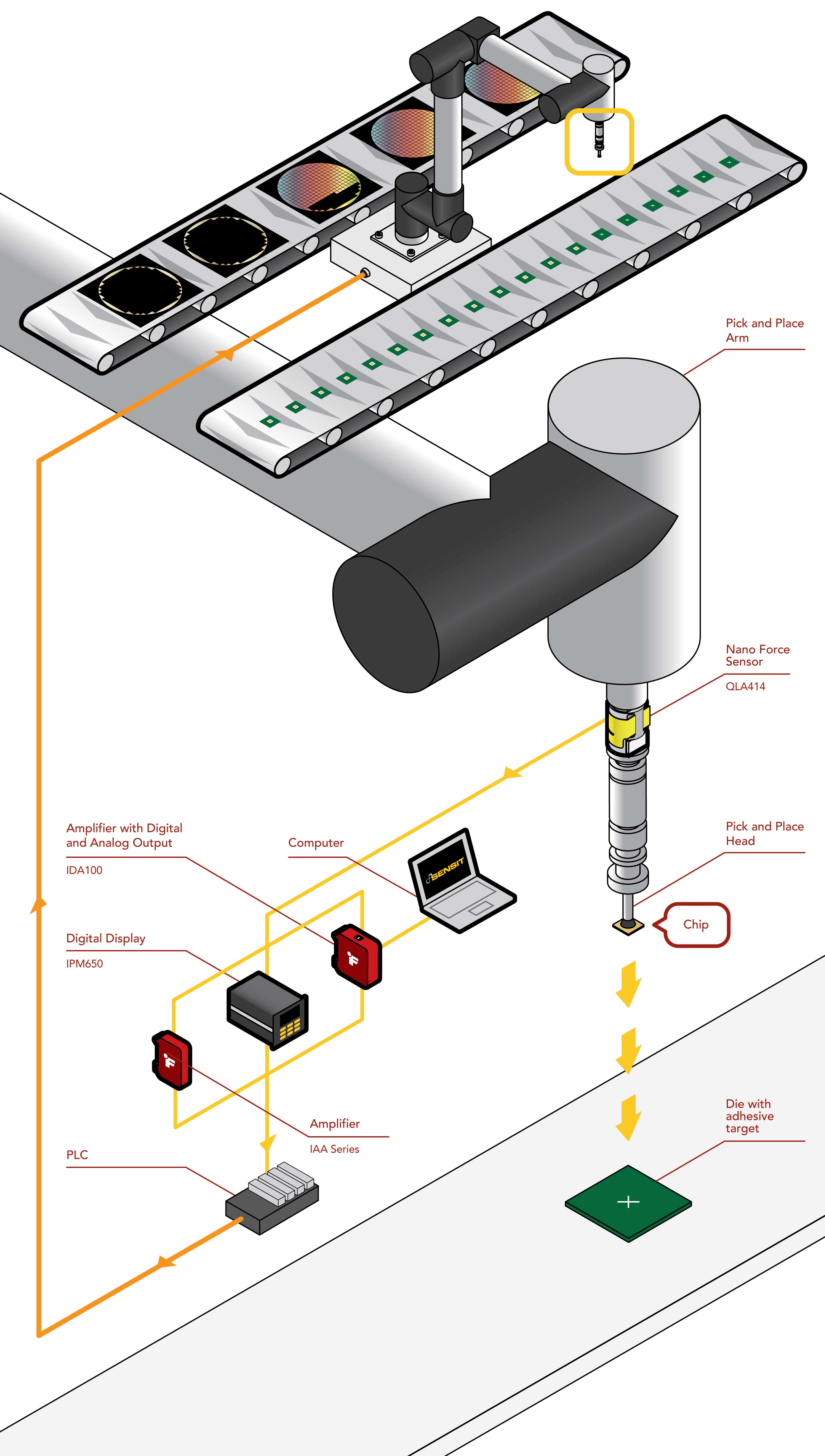 Pick and Place Arm

Nano Force Sensor

QLA414

Amplifier with Digital and Analog Output

IDA100

Computer

SENSIT

Pick and Place Head

Chip

Digital Display

IPM650

Amplifier

IAA Series

PLC

Die with adhesive target