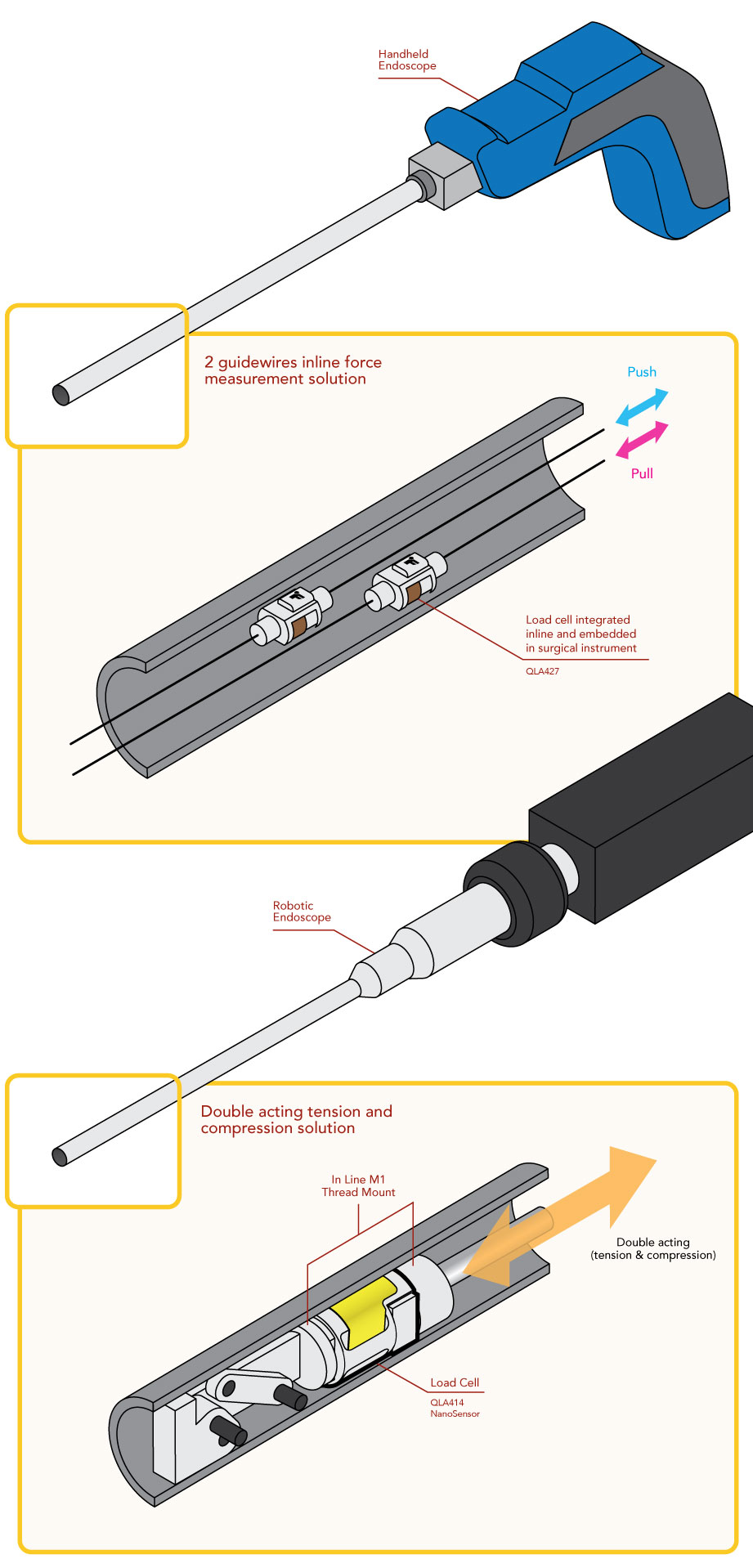 Handheld
Endoscope

2 guidewires inline force
measurement solution

Push

Pull

Load cell integrated
inline and embedded
in surgical instrument

QLA427

Robotic
Endoscope

Double acting tension and
compression solution

In Line M1
Thread Mount

Double acting
(tension & compression)

Load Cell

QLA414
NanoSensor