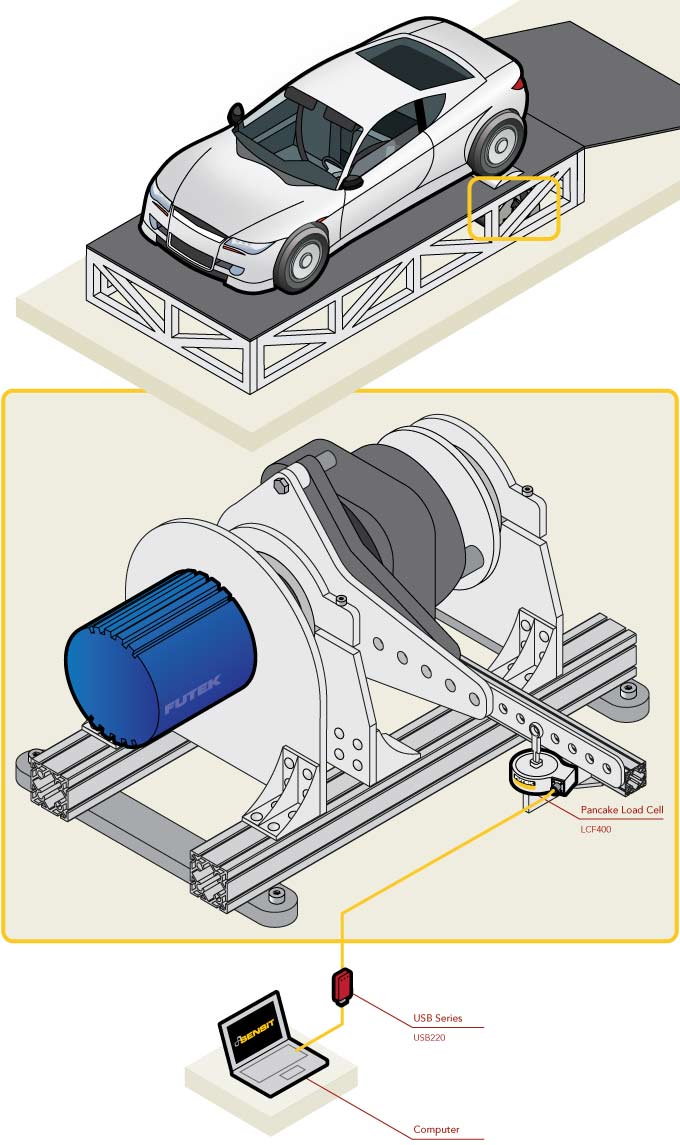 FUTEK

Pancake Load Cell
LCF400

USB Series
USB220

SENSIT

Computer