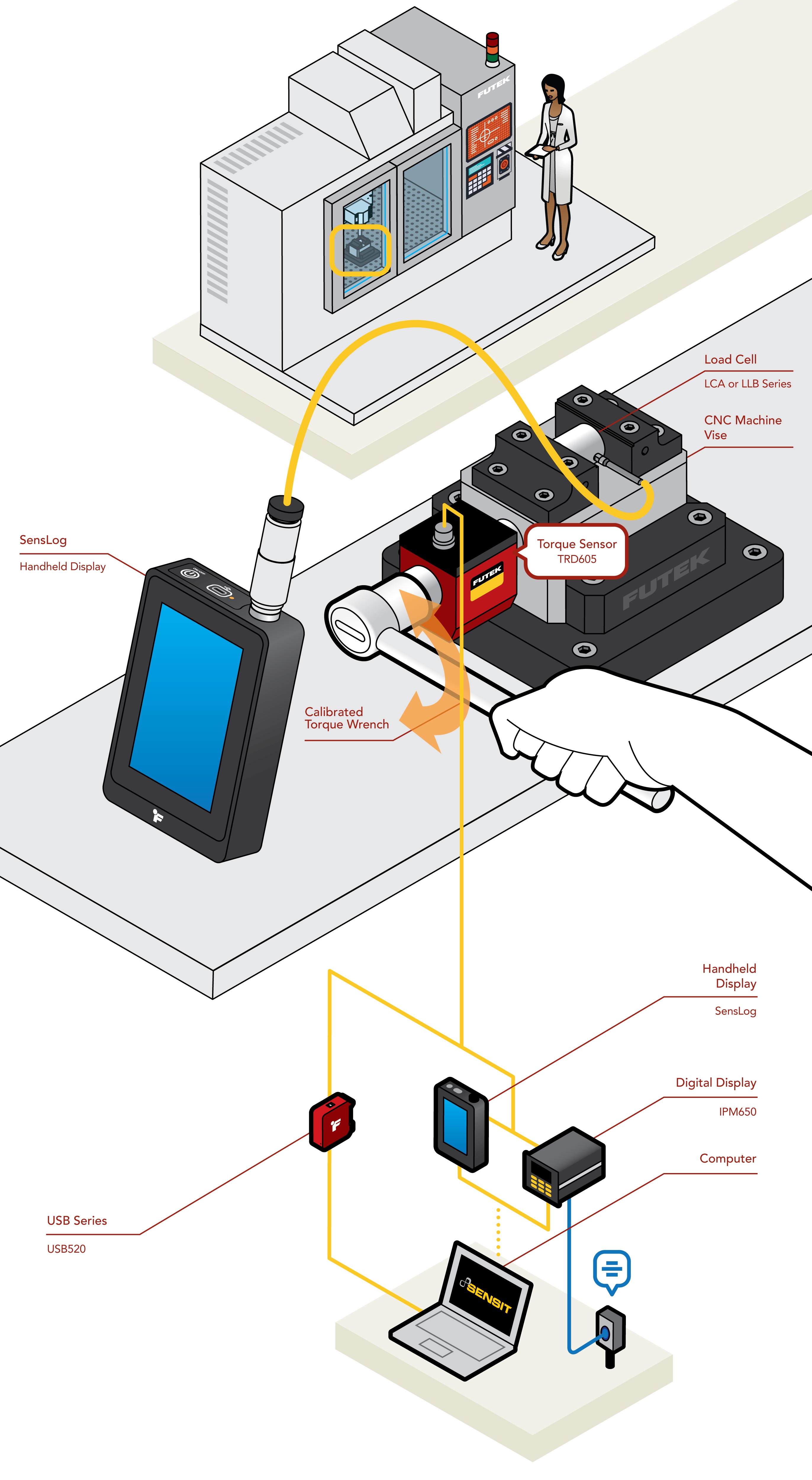 FUTEK

Load Cell
LCA or LLB Series

CNC Machine Vise

SensLog
Handheld Display

Torque Sensor
TRD605

FUTEK

FUTEK

Calibrated Torque Wrench

Handheld Display
SensLog

Digital Display
IPM650

Computer

USB Series
USB520

SENSIT