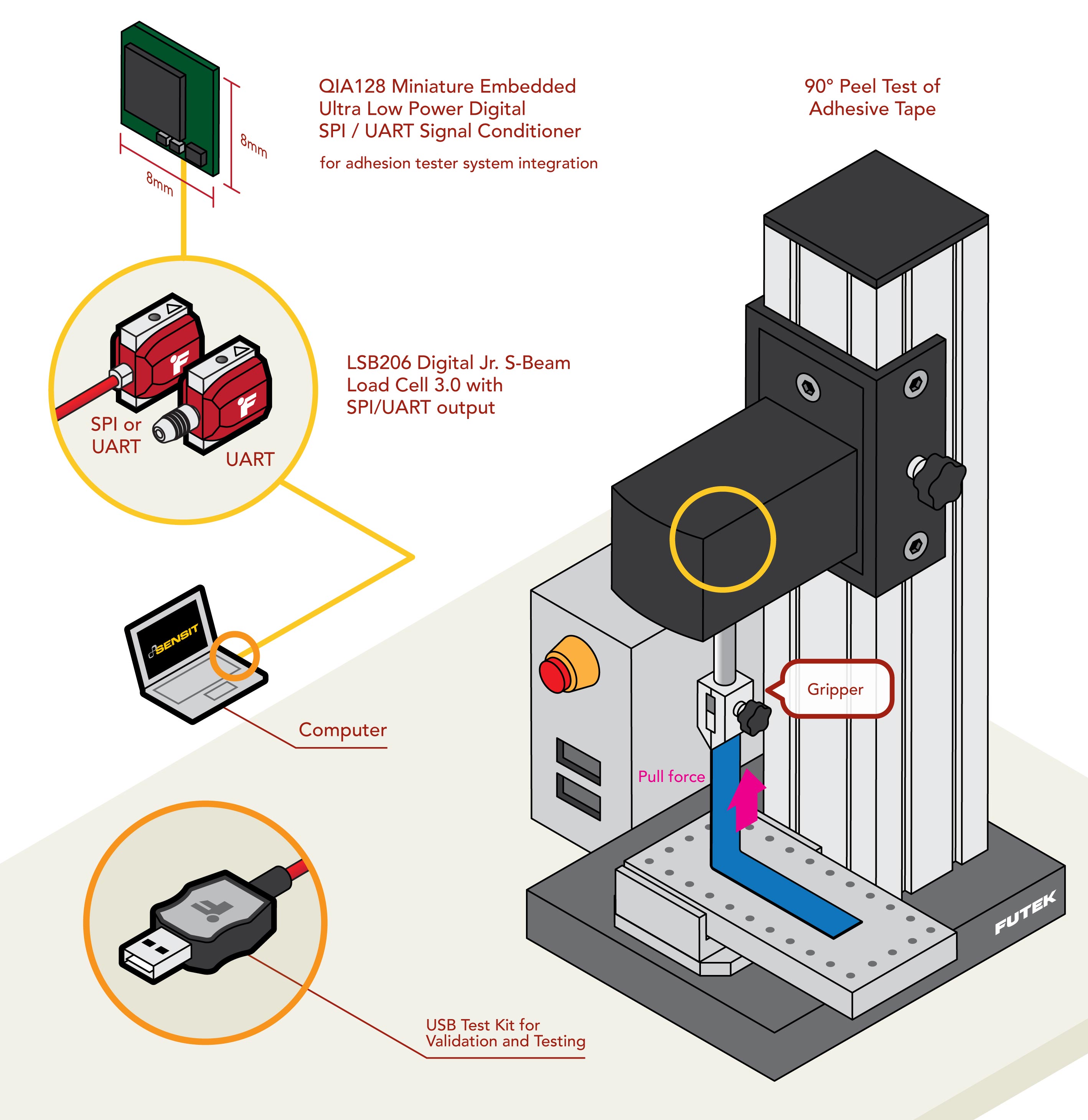 8mm

8mm

QIA128 Miniature Embedded Ultra Low Power Digital SPI / UART Signal Conditioner

for adhesion tester system integration

90° Peel Test of Adhesive Tape

SPI or UART

UART

LSB206 Digital Jr. S-Beam Load Cell 3.0 with SPI/UART output

SENSIT

Computer

Gripper

Pull force

FUTEK

USB Test Kit for Validation and Testing