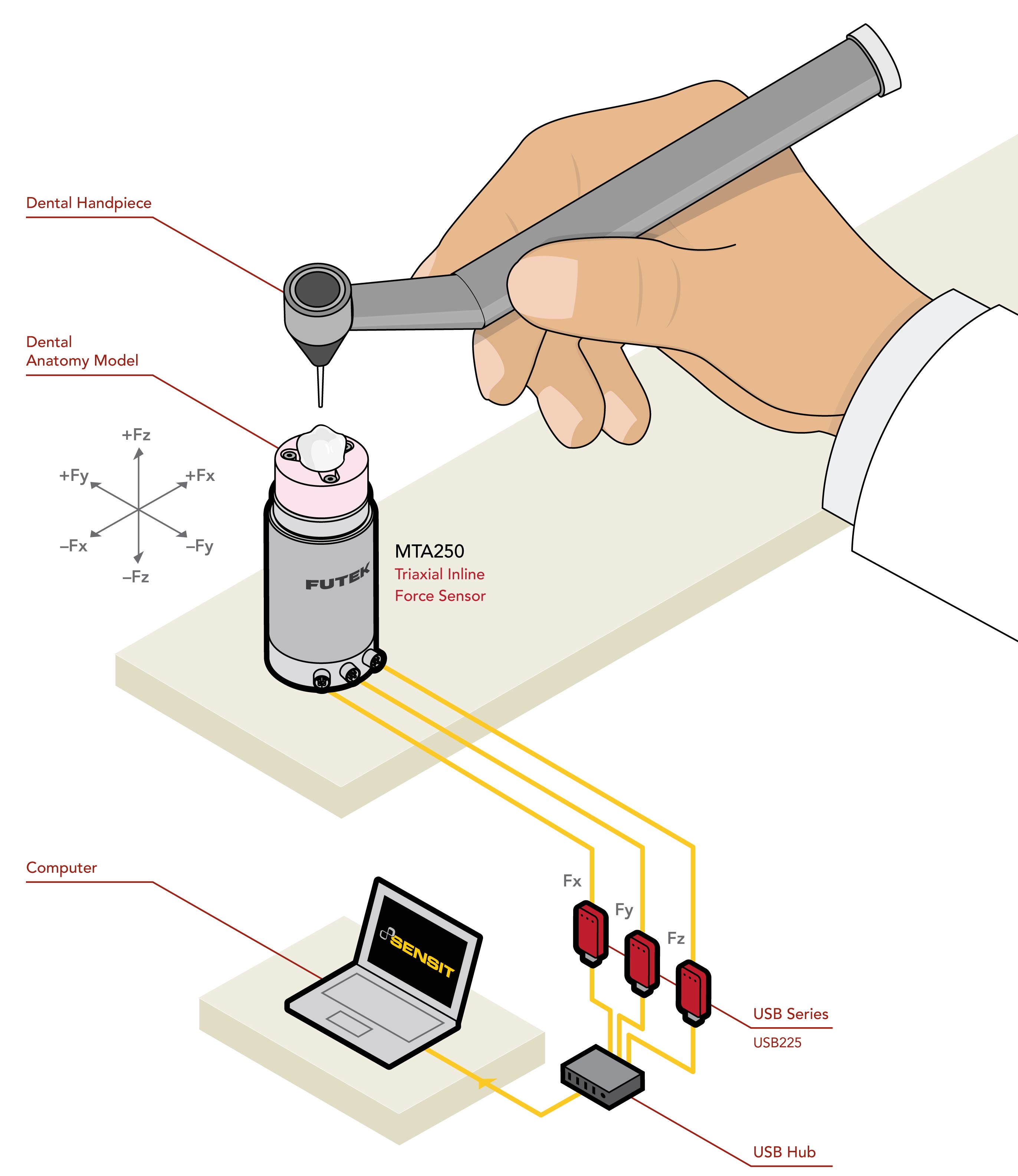 Dental Handpiece

Dental
Anatomy Model

+Fz
+Fy
+Fx
–Fx
–Fy
–Fz

FUTEK

MTA250
Triaxial Inline
Force Sensor

Computer

SENSIT

Fx
Fy
Fz

USB Series
USB225

USB Hub