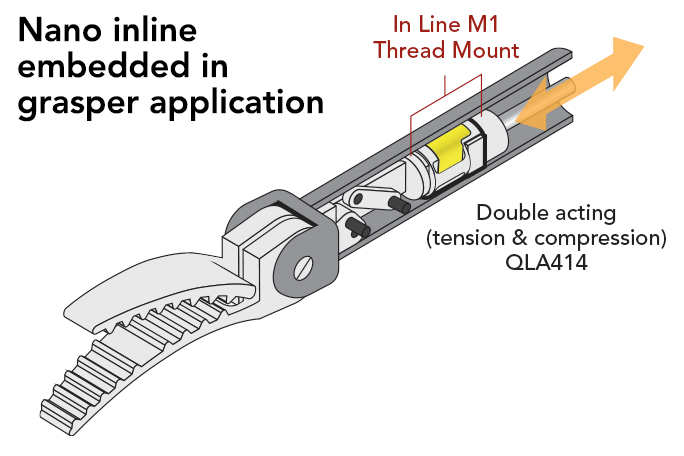 Nano inline embedded in grasper application

In Line M1
Thread Mount

Double acting
(tension & compression)
QLA414