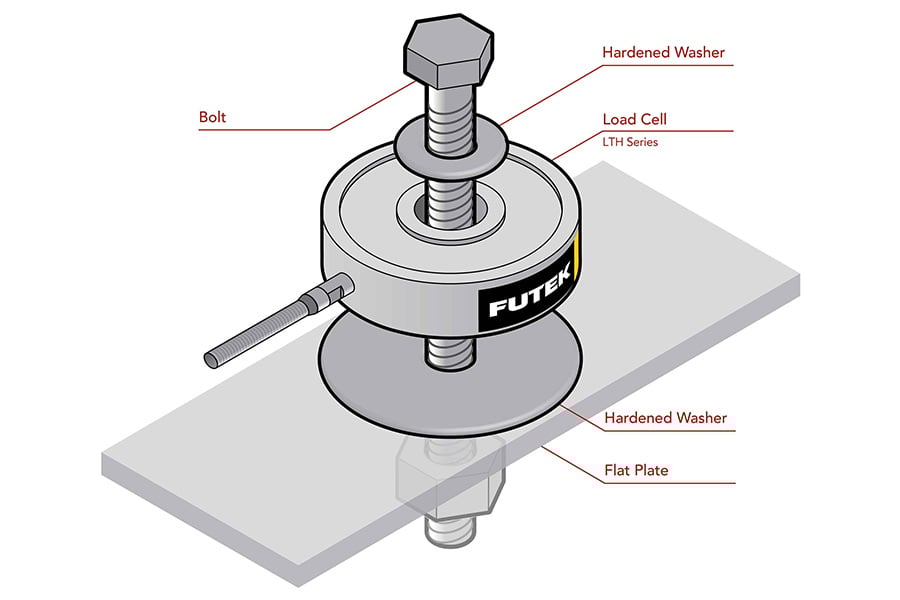 Hardened Washer

Bolt

Load Cell
LTH Series

FUTEK

Hardened Washer

Flat Plate