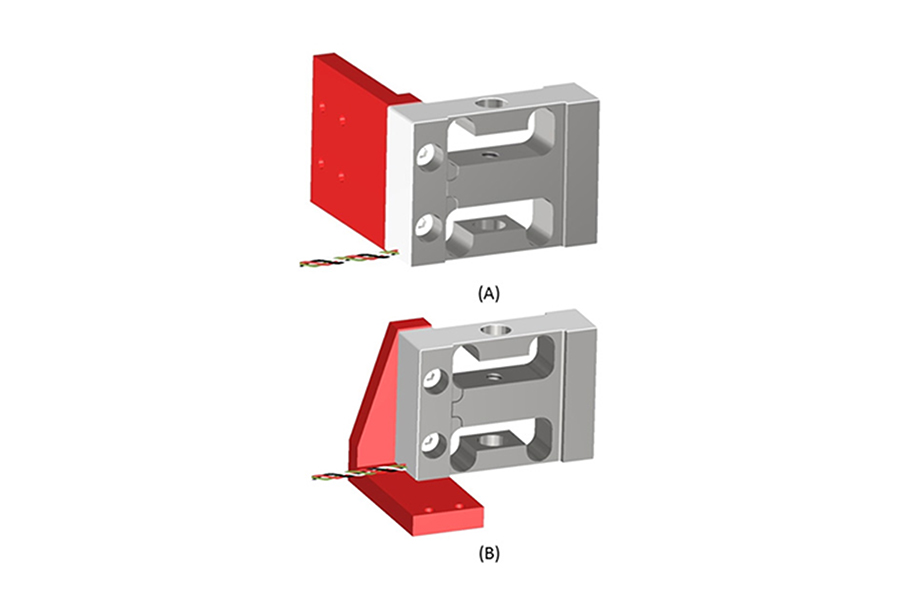 (A)

(B)