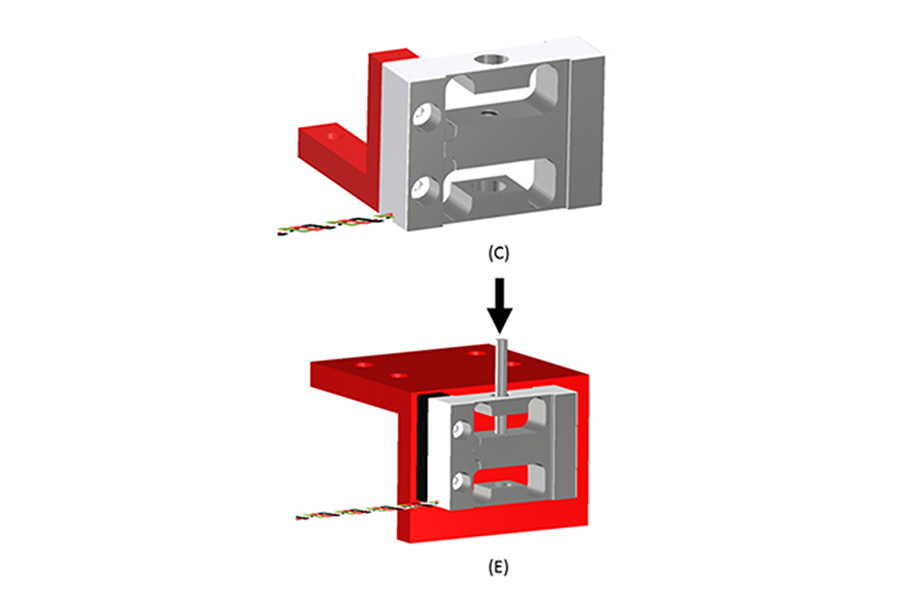 (C)

(E)