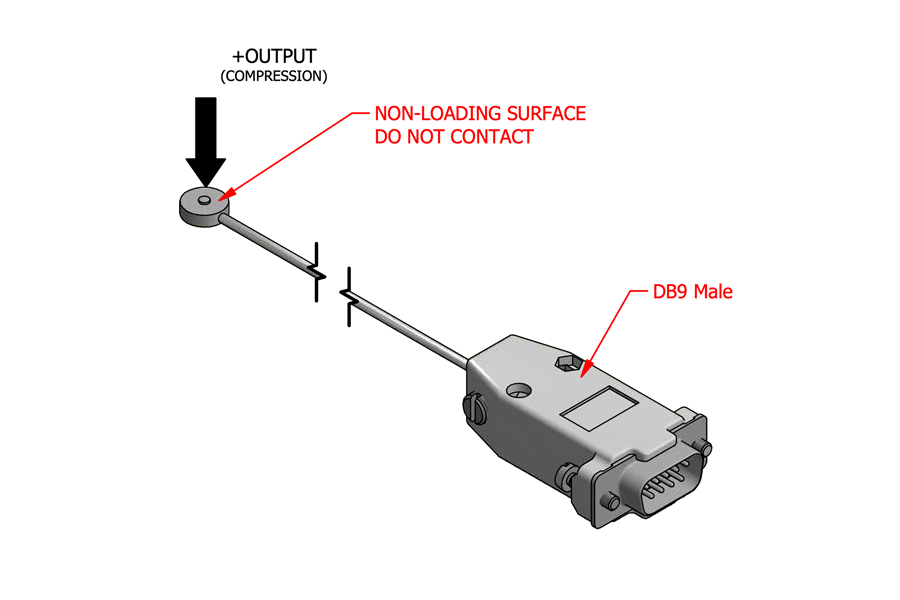 +OUTPUT
(COMPRESSION)

NON-LOADING SURFACE
DO NOT CONTACT

DB9 Male