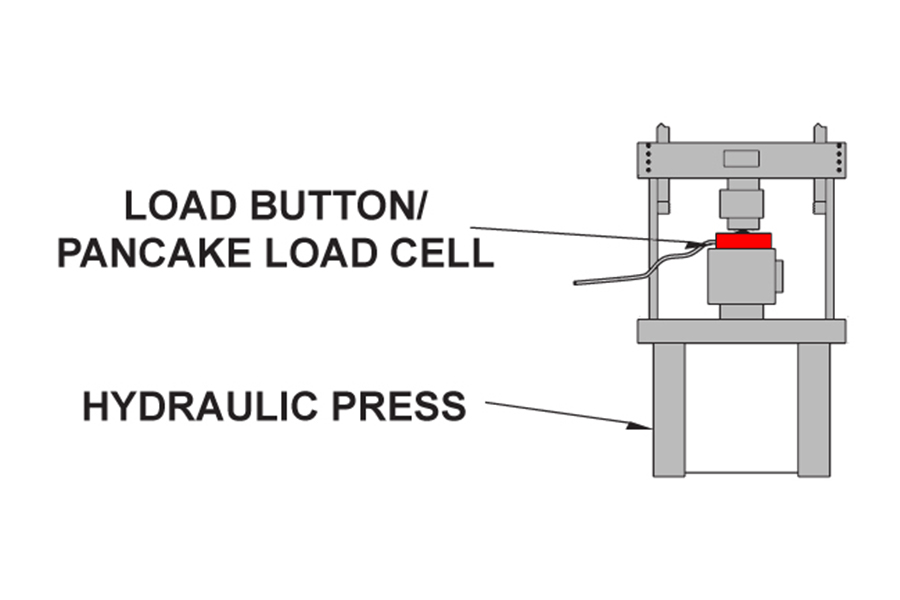 LOAD BUTTON/
PANCAKE LOAD CELL

HYDRAULIC PRESS