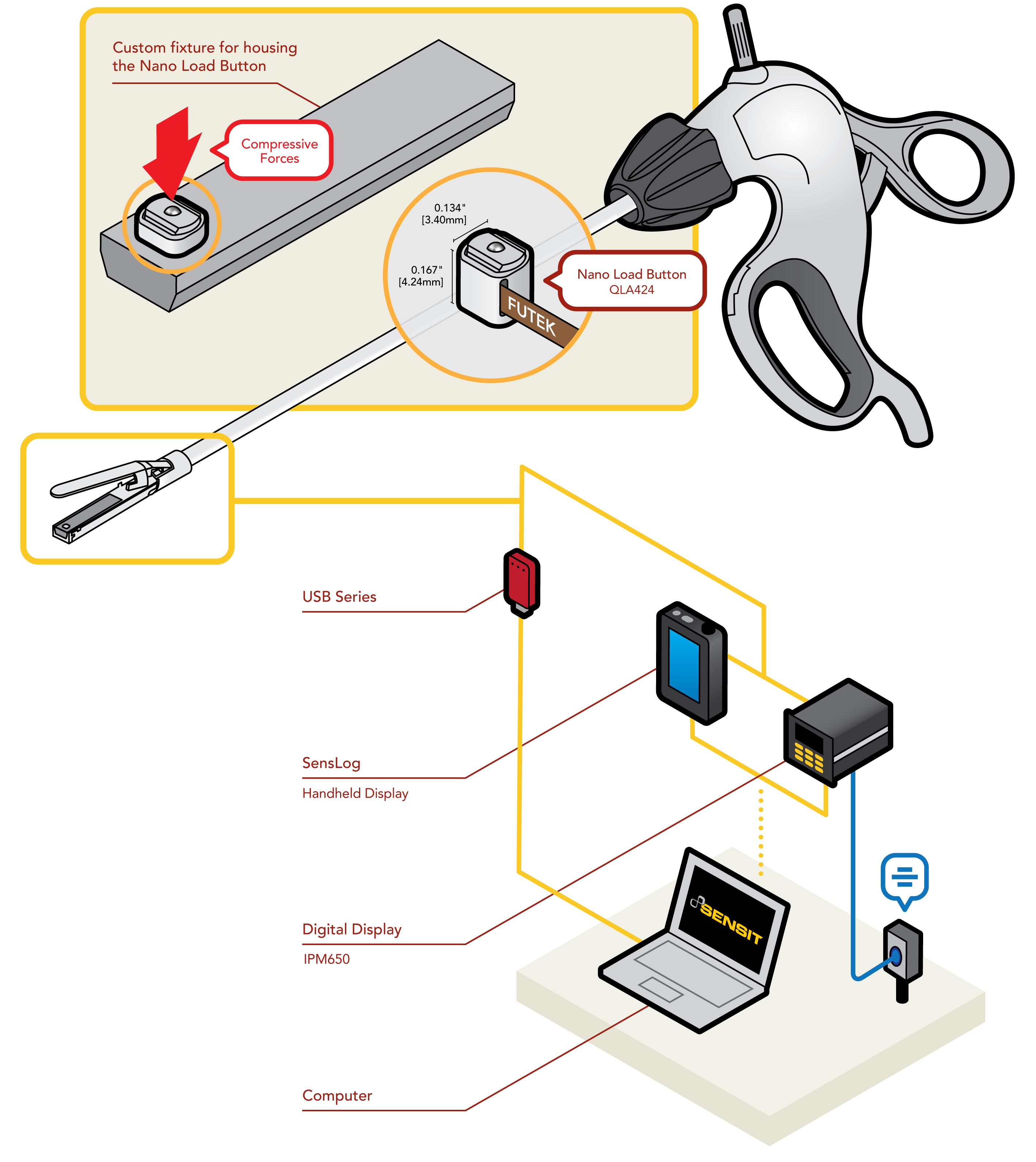 Custom fixture for housing the Nano Load Button

Compressive Forces

0.134"
[3.40mm]

0.167"
[4.24mm]

FUTEK

Nano Load Button
QLA424

USB Series

SensLog

Handheld Display

Digital Display

IPM650

SENSIT

Computer