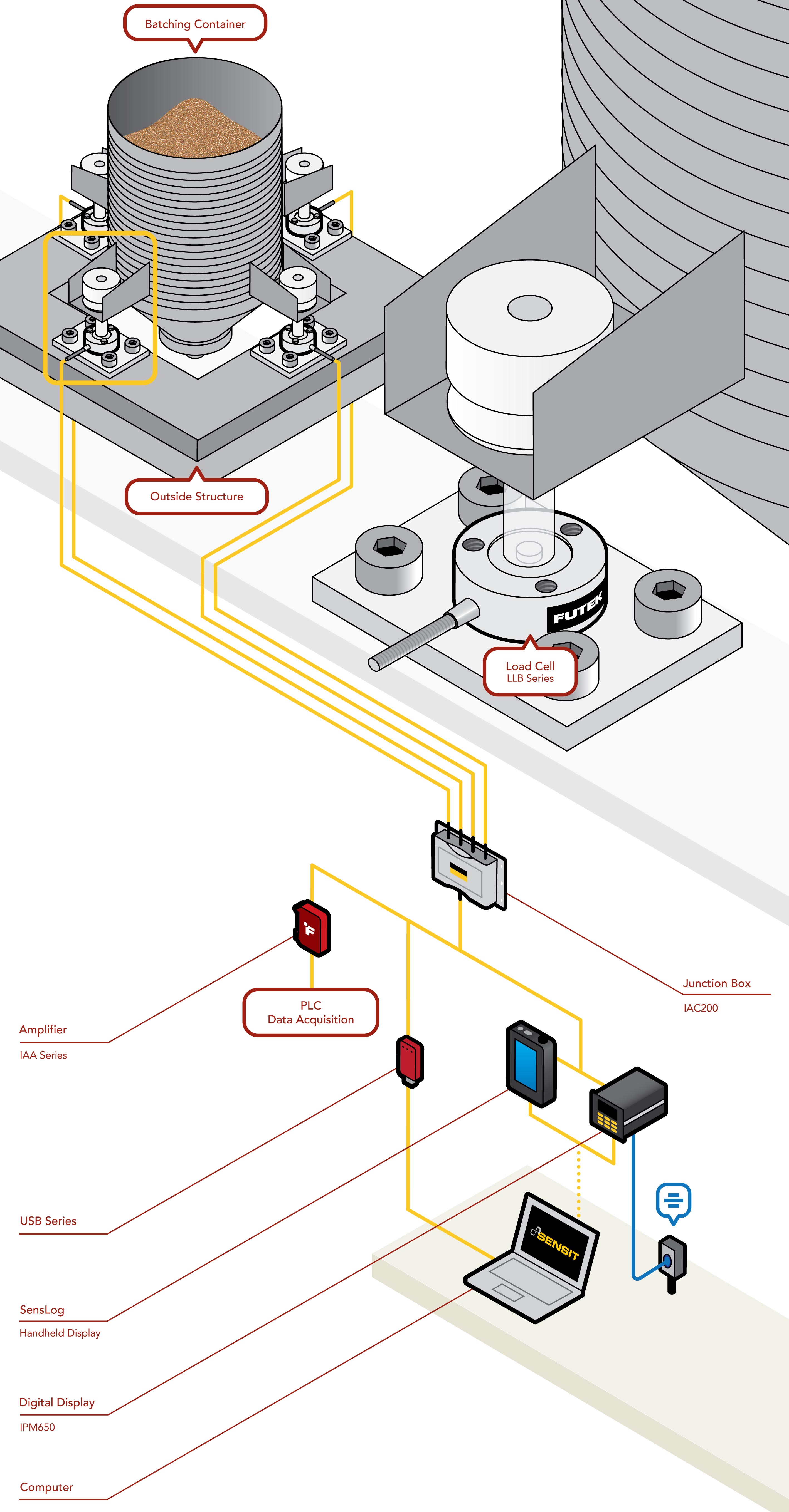 Batching Container

Outside Structure

FUTEK

Load Cell
LLB Series

Junction Box
IAC200

PLC
Data Acquisition

Amplifier
IAA Series

USB Series

SensLog
Handheld Display

Digital Display
IPM650

SENSIT

Computer