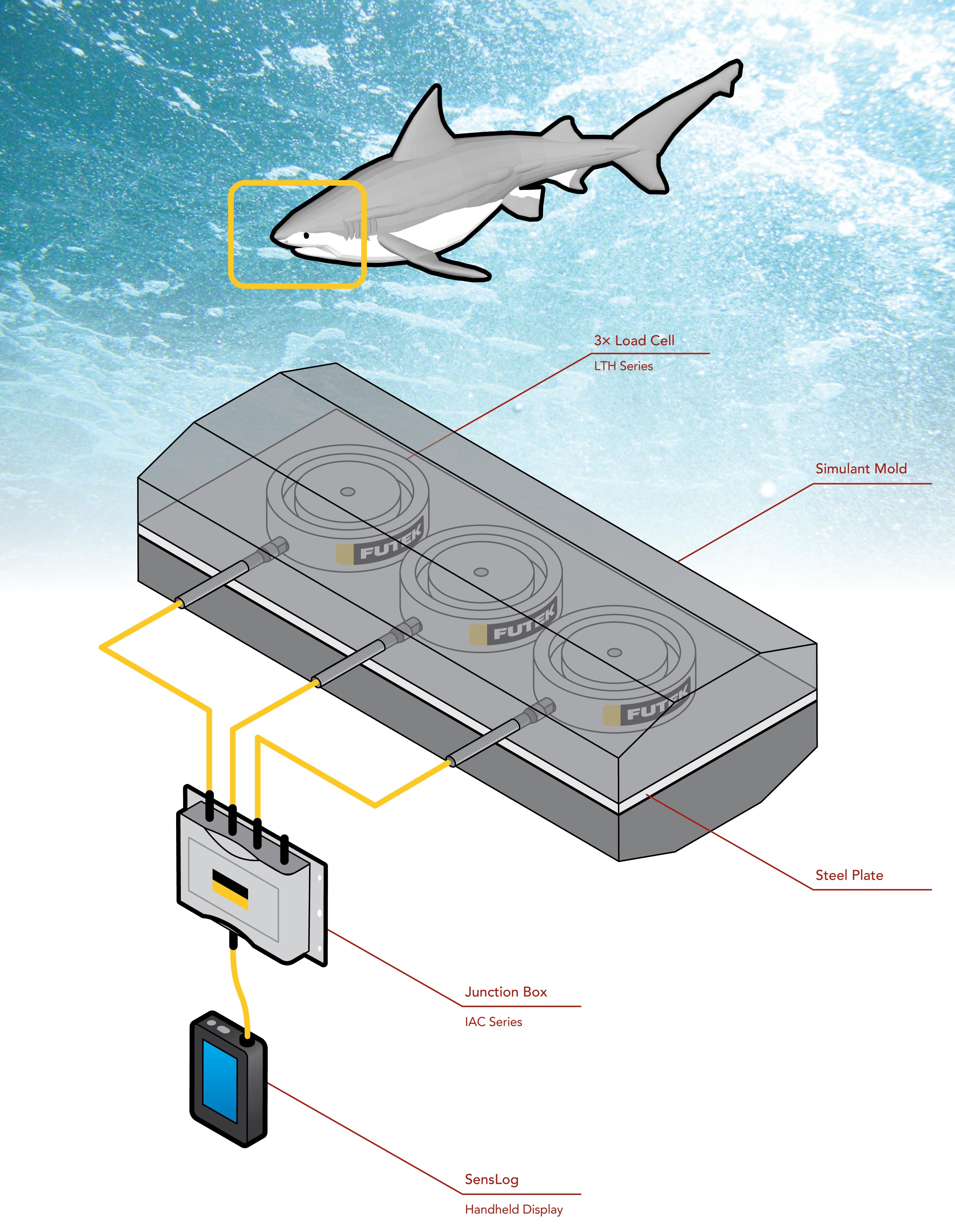 3× Load Cell
LTH Series

Simulant Mold

FUTEK

FUTEK

FUTEK

Steel Plate

Junction Box
IAC Series

SensLog
Handheld Display